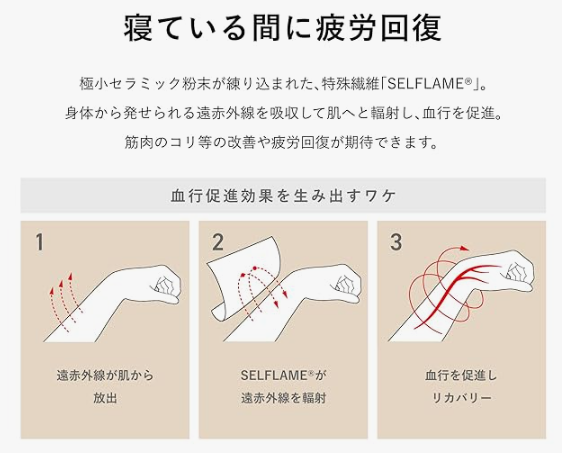 寝ている間に疲労回復

極小セラミック粉末が練り込まれた、特殊繊維「SELFLAME®」。
身体から発せられる遠赤外線を吸収して肌へと輻射し、血行を促進。
筋肉のコリ等の改善や疲労回復が期待できます。

血行促進効果を生み出すワケ

1

遠赤外線が肌から放出

2

SELFLAME®が遠赤外線を輻射

3

血行を促進しリカバリー